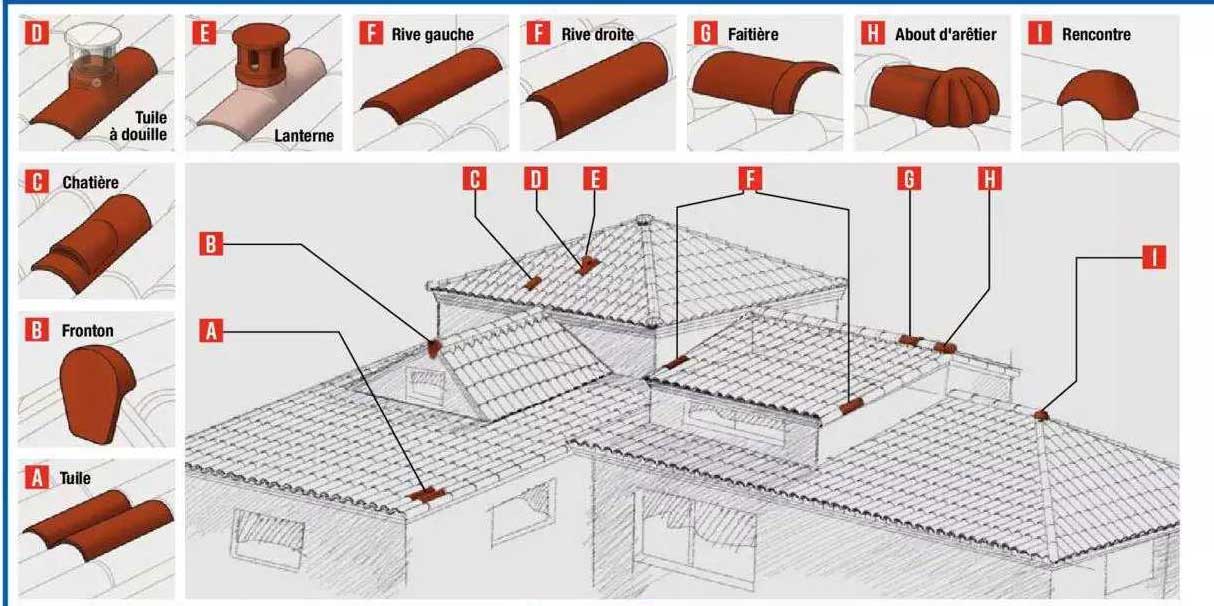 D
Tuile à douille

E
Lanterne

F Rive gauche

F Rive droite

G Faitière

H About d'arêtier

I Rencontre

C Chatière

B Fronton

A Tuile

C D E F G H

B

A

I