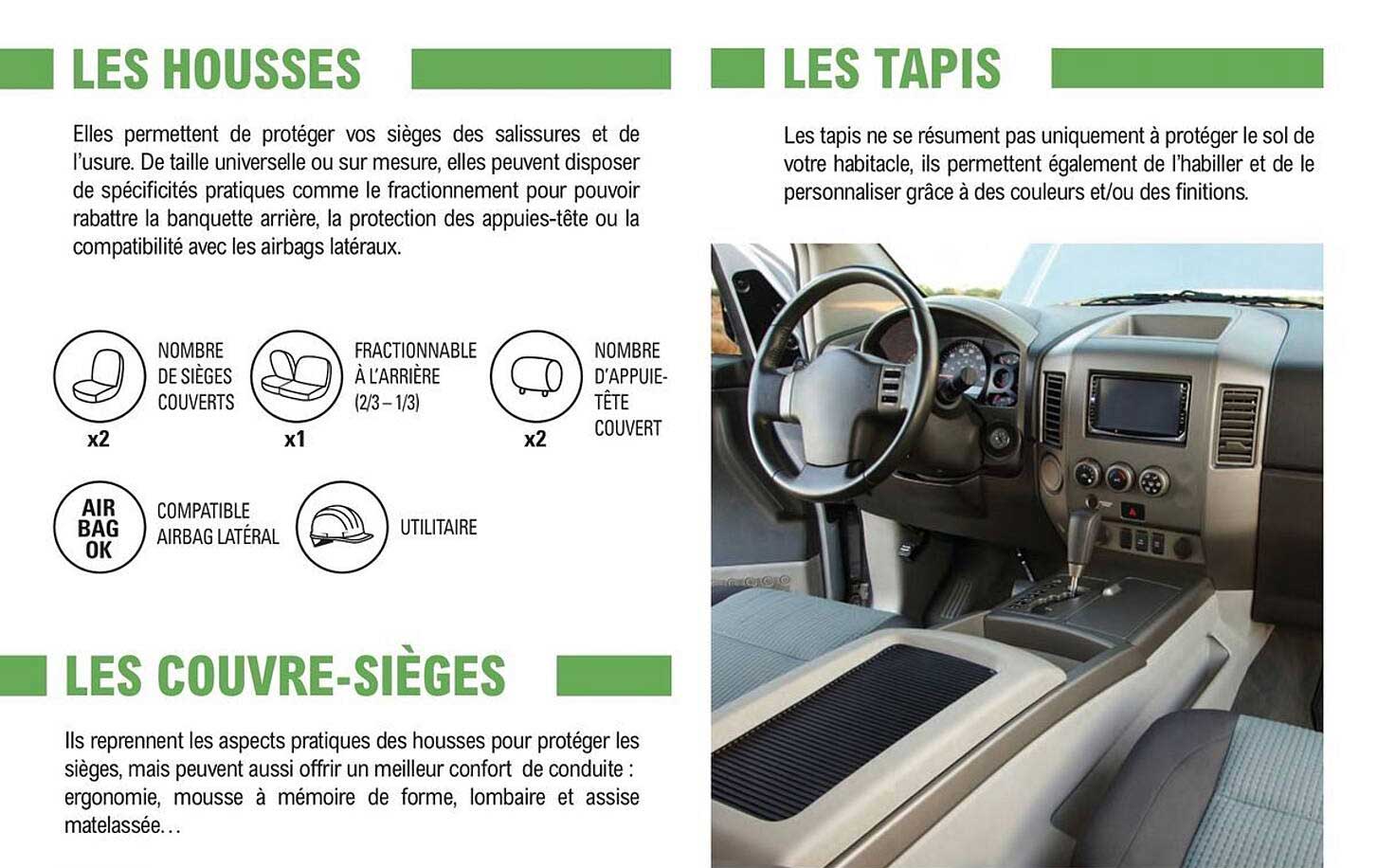 LES HOUSSES

Elles permettent de protéger vos sièges des salissures et de l'usure. De taille universelle ou sur mesure, elles peuvent disposer de spécificités pratiques comme le fractionnement pour pouvoir rabattre la banquette arrière, la protection des appuies-tête ou la compatibilité avec les airbags latéraux.

NOMBRE DE SIÈGES COUVERTS
x2

FRACTIONNABLE À L'ARRIÈRE (2/3 – 1/3)
x1

NOMBRE D'APPUIE-TÊTE COUVERT
x2

AIR BAG OK
COMPATIBLE AIRBAG LATÉRAL

UTILITAIRE

LES COUVRE-SIÈGES

Ils reprennent les aspects pratiques des housses pour protéger les sièges, mais peuvent aussi offrir un meilleur confort de conduite : ergonomie, mousse à mémoire de forme, lombaire et assise matelassée…

LES TAPIS

Les tapis ne se résument pas uniquement à protéger le sol de votre habitacle, ils permettent également de l'habiller et de le personnaliser grâce à des couleurs et/ou des finitions.