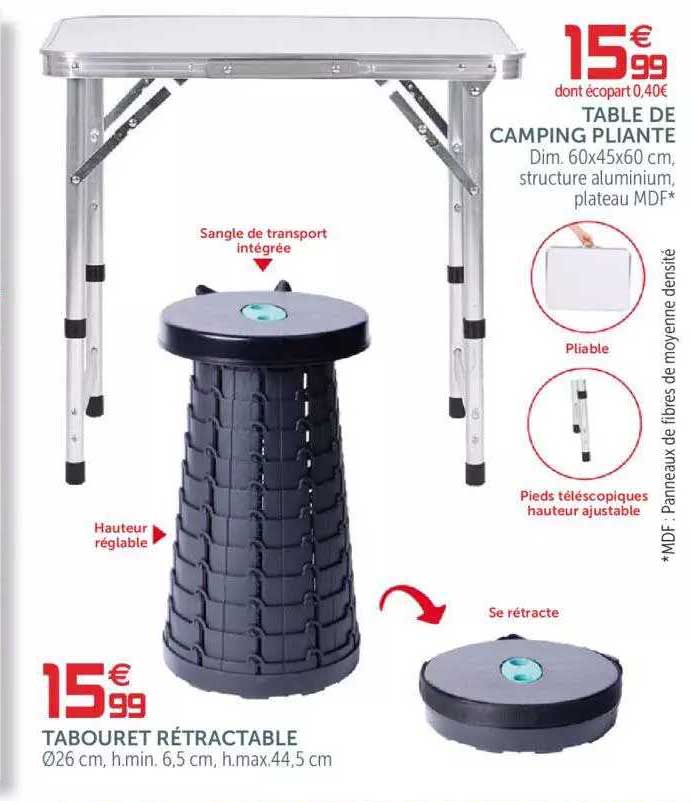 15€99
dont écopart 0,40€
TABLE DE CAMPING PLIANTE
Dim. 60x45x60 cm, structure aluminium, plateau MDF*

Sangle de transport intégrée

Pliable

Pieds téléscopiques hauteur ajustable

*MDF : Panneaux de fibres de moyenne densité

Hauteur réglable

Se rétracte

15€99
TABOURET RÉTRACTABLE
Ø26 cm, h.min. 6,5 cm, h.max.44,5 cm