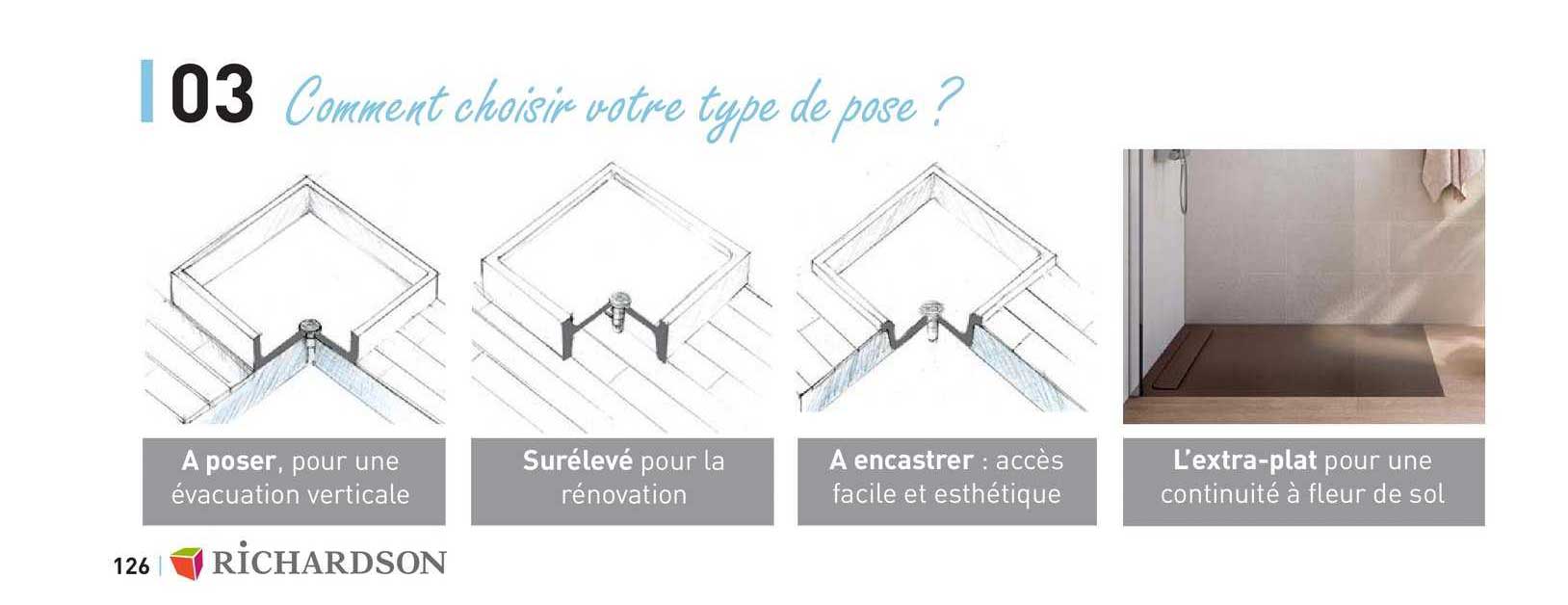 03 Comment choisir votre type de pose ?

A poser, pour une évacuation verticale

Surélevé pour la rénovation

A encastrer : accès facile et esthétique

L'extra-plat pour une continuité à fleur de sol

126 | RICHARDSON