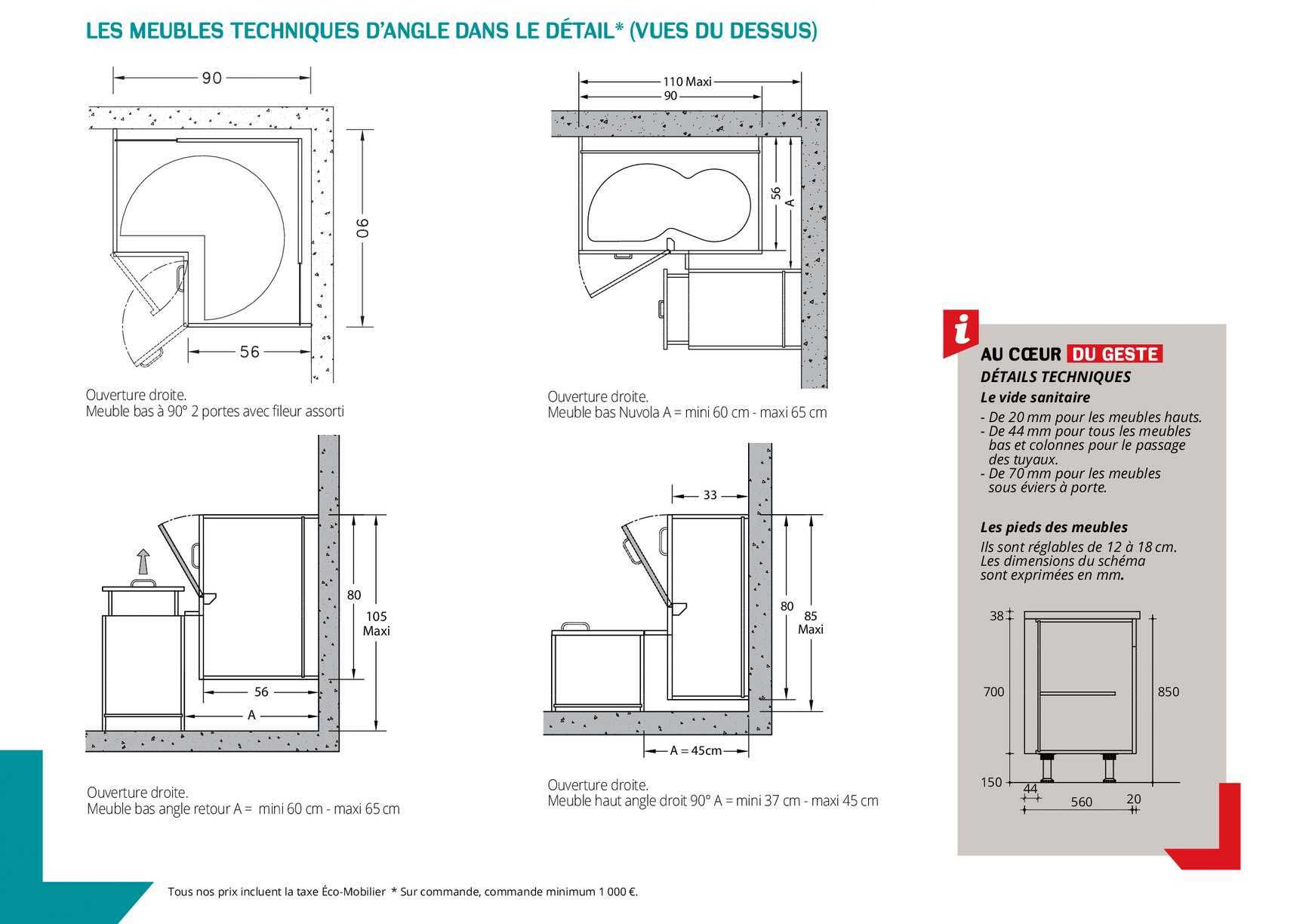 LES MEUBLES TECHNIQUES D'ANGLE DANS LE DÉTAIL* (VUES DU DESSUS)

90

90

56

Ouverture droite.
Meuble bas à 90° 2 portes avec fileur assorti

110 Maxi
90

56
A

Ouverture droite.
Meuble bas Nuvola A = mini 60 cm - maxi 65 cm

80

105 Maxi

56

A

Ouverture droite.
Meuble bas angle retour A = mini 60 cm - maxi 65 cm

33

80

85 Maxi

A = 45cm

Ouverture droite.
Meuble haut angle droit 90° A = mini 37 cm - maxi 45 cm

i

AU CŒUR DU GESTE

DÉTAILS TECHNIQUES

Le vide sanitaire

- De 20 mm pour les meubles hauts.
- De 44 mm pour tous les meubles bas et colonnes pour le passage des tuyaux.
- De 70 mm pour les meubles sous éviers à porte.

Les pieds des meubles

Ils sont réglables de 12 à 18 cm. Les dimensions du schéma sont exprimées en mm.

38

700

850

150

44

560

20

Tous nos prix incluent la taxe Éco-Mobilier * Sur commande, commande minimum 1 000 €.