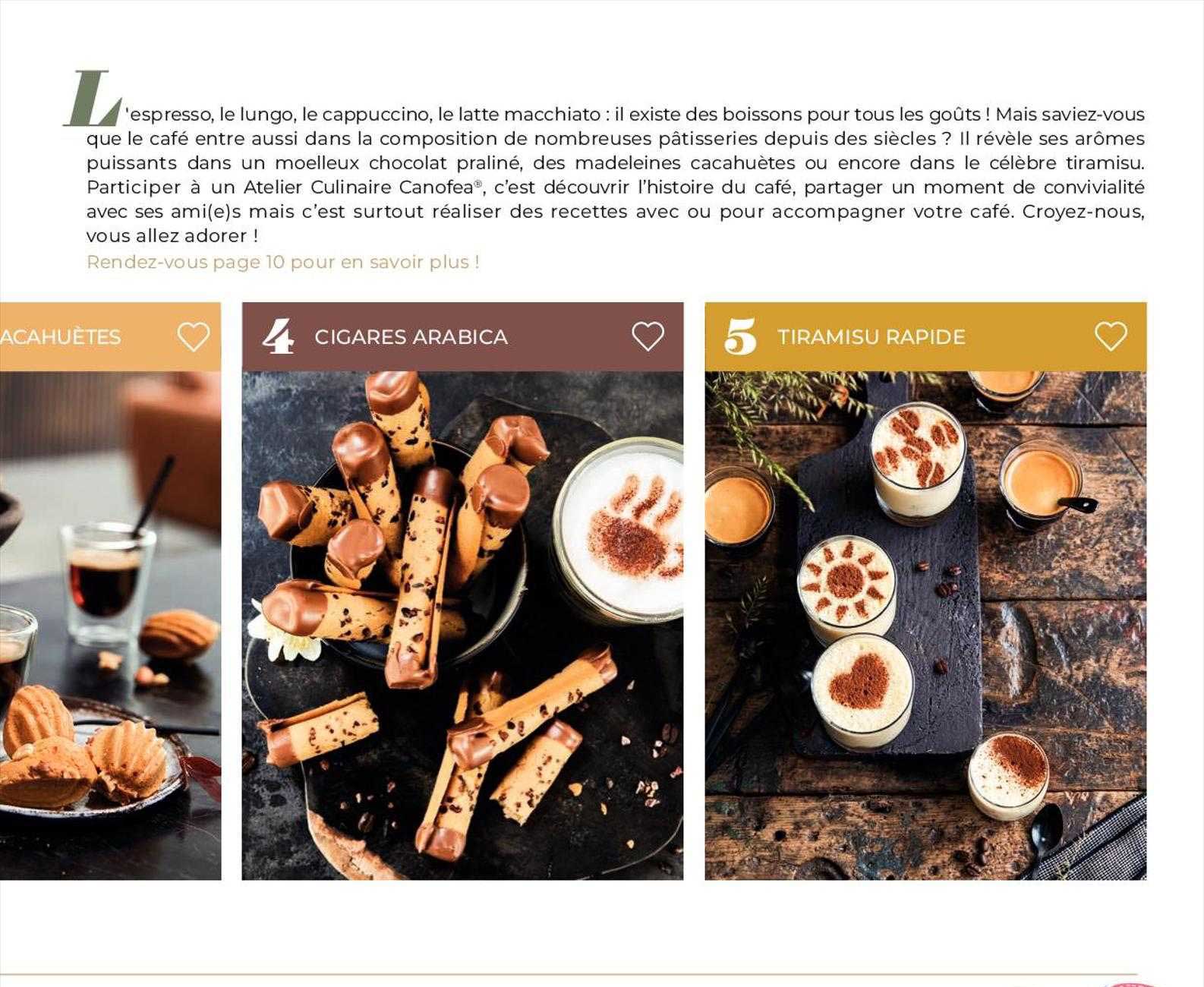 L'espresso, le lungo, le cappuccino, le latte macchiato : il existe des boissons pour tous les goûts ! Mais saviez-vous que le café entre aussi dans la composition de nombreuses pâtisseries depuis des siècles ? Il révèle ses arômes puissants dans un moelleux chocolat praliné, des madeleines cacahuètes ou encore dans le célèbre tiramisu. Participer à un Atelier Culinaire Canofea®, c'est découvrir l'histoire du café, partager un moment de convivialité avec ses ami(e)s mais c'est surtout réaliser des recettes avec ou pour accompagner votre café. Croyez-nous, vous allez adorer !

Rendez-vous page 10 pour en savoir plus !

ACAHUÈTES

4 CIGARES ARABICA

5 TIRAMISU RAPIDE