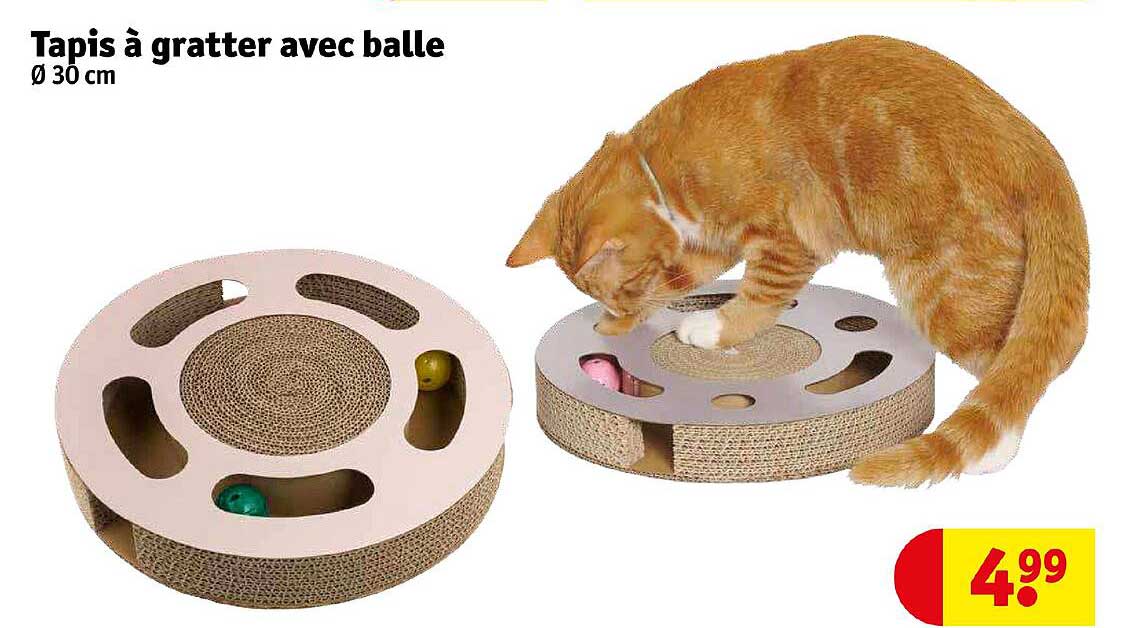 Tapis à gratter avec balle
Ø 30 cm

4.99