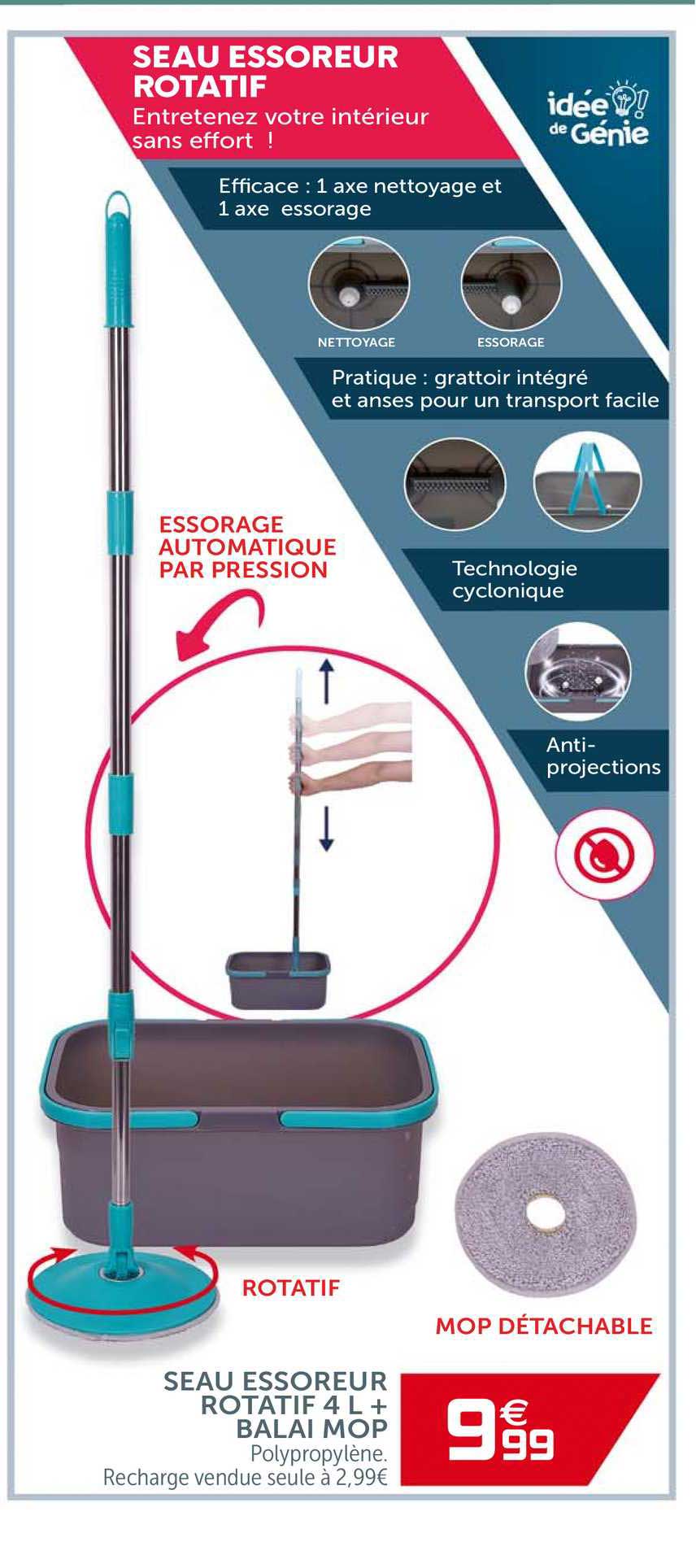 SEAU ESSOREUR ROTATIF
Entretenez votre intérieur sans effort !

idée de Génie

Efficace : 1 axe nettoyage et 1 axe essorage

NETTOYAGE

ESSORAGE

Pratique : grattoir intégré et anses pour un transport facile

ESSORAGE AUTOMATIQUE PAR PRESSION

Technologie cyclonique

Anti-projections

ROTATIF

MOP DÉTACHABLE

SEAU ESSOREUR ROTATIF 4 L + BALAI MOP
Polypropylène.
Recharge vendue seule à 2,99€

9€99