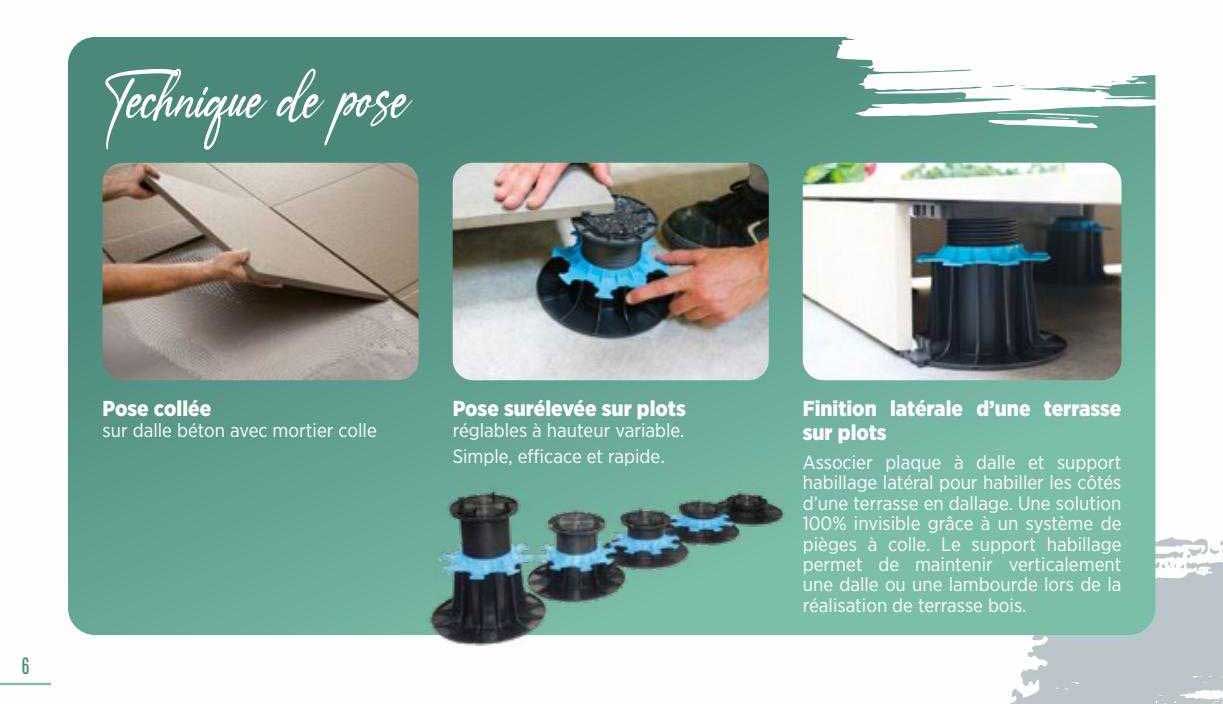 Technique de pose

**Pose collée**
sur dalle béton avec mortier colle

**Pose surélevée sur plots**
réglables à hauteur variable.
Simple, efficace et rapide.

**Finition latérale d'une terrasse sur plots**
Associer plaque à dalle et support habillage latéral pour habiller les côtés d'une terrasse en dallage. Une solution 100% invisible grâce à un système de pièges à colle. Le support habillage permet de maintenir verticalement une dalle ou une lambourde lors de la réalisation de terrasse bois.

6