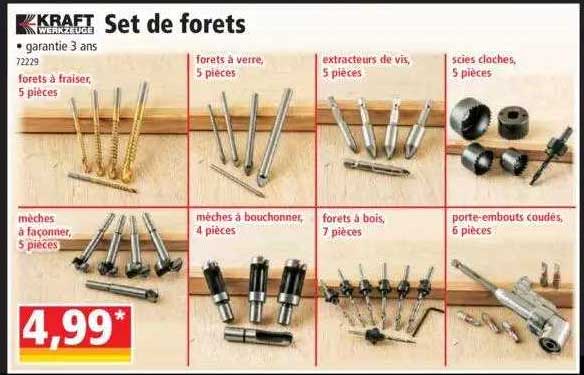 KRAFT WERKZEUGE Set de forets

• garantie 3 ans

72229

forets à fraiser, 5 pièces

forets à verre, 5 pièces

extracteurs de vis, 5 pièces

scies cloches, 5 pièces

mèches à façonner, 5 pièces

mèches à bouchonner, 4 pièces

forets à bois, 7 pièces

porte-embouts coudés, 6 pièces

4,99*