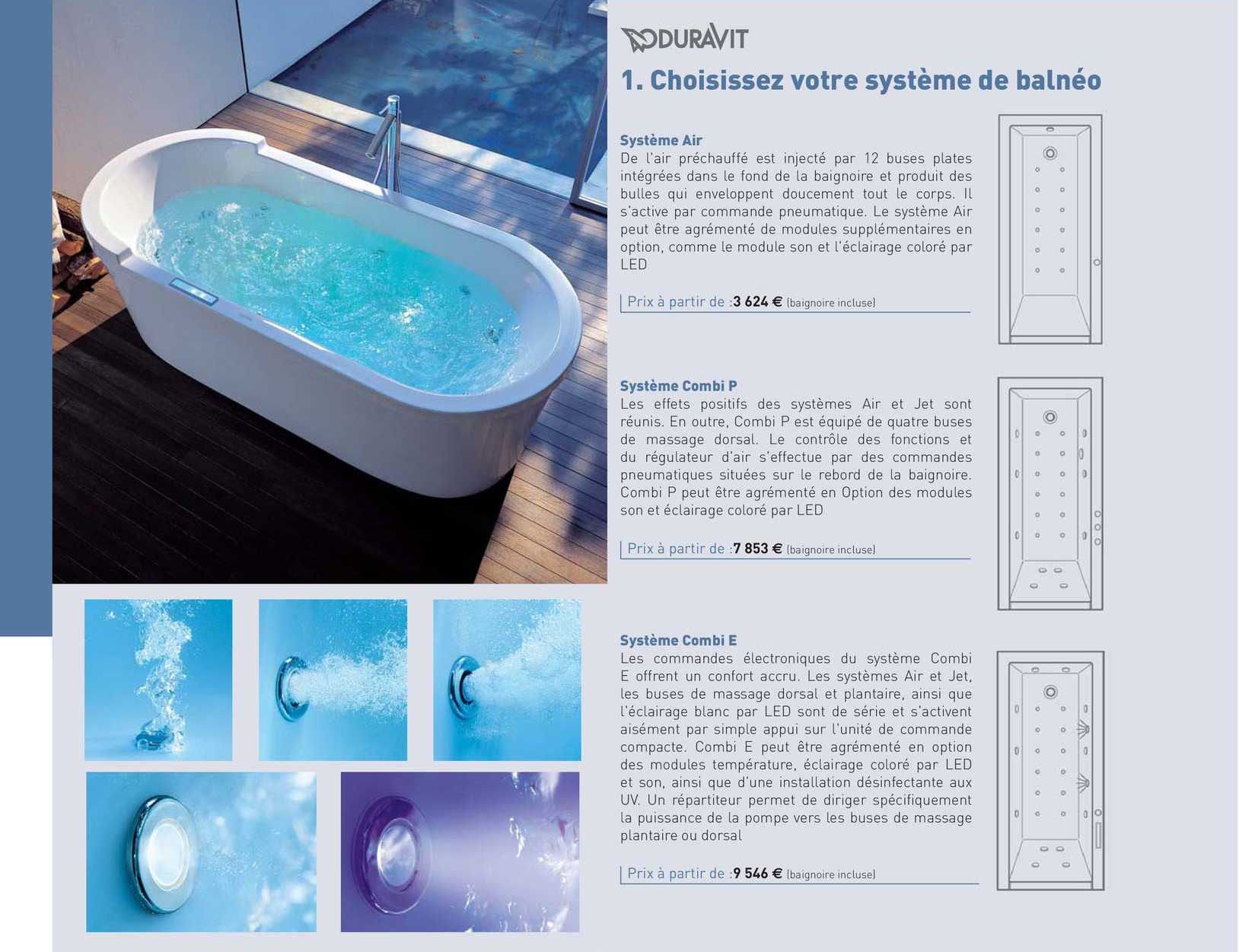 DURAVIT

1. Choisissez votre système de balnéo

Système Air
De l'air préchauffé est injecté par 12 buses plates intégrées dans le fond de la baignoire et produit des bulles qui enveloppent doucement tout le corps. Il s'active par commande pneumatique. Le système Air peut être agrémenté de modules supplémentaires en option, comme le module son et l'éclairage coloré par LED

Prix à partir de :3 624 € (baignoire incluse)

Système Combi P
Les effets positifs des systèmes Air et Jet sont réunis. En outre, Combi P est équipé de quatre buses de massage dorsal. Le contrôle des fonctions et du régulateur d'air s'effectue par des commandes pneumatiques situées sur le rebord de la baignoire. Combi P peut être agrémenté en Option des modules son et éclairage coloré par LED

Prix à partir de :7 853 € (baignoire incluse)

Système Combi E
Les commandes électroniques du système Combi E offrent un confort accru. Les systèmes Air et Jet, les buses de massage dorsal et plantaire, ainsi que l'éclairage blanc par LED sont de série et s'activent aisément par simple appui sur l'unité de commande compacte. Combi E peut être agrémenté en option des modules température, éclairage coloré par LED et son, ainsi que d'une installation désinfectante aux UV. Un répartiteur permet de diriger spécifiquement la puissance de la pompe vers les buses de massage plantaire ou dorsal

Prix à partir de :9 546 € (baignoire incluse)