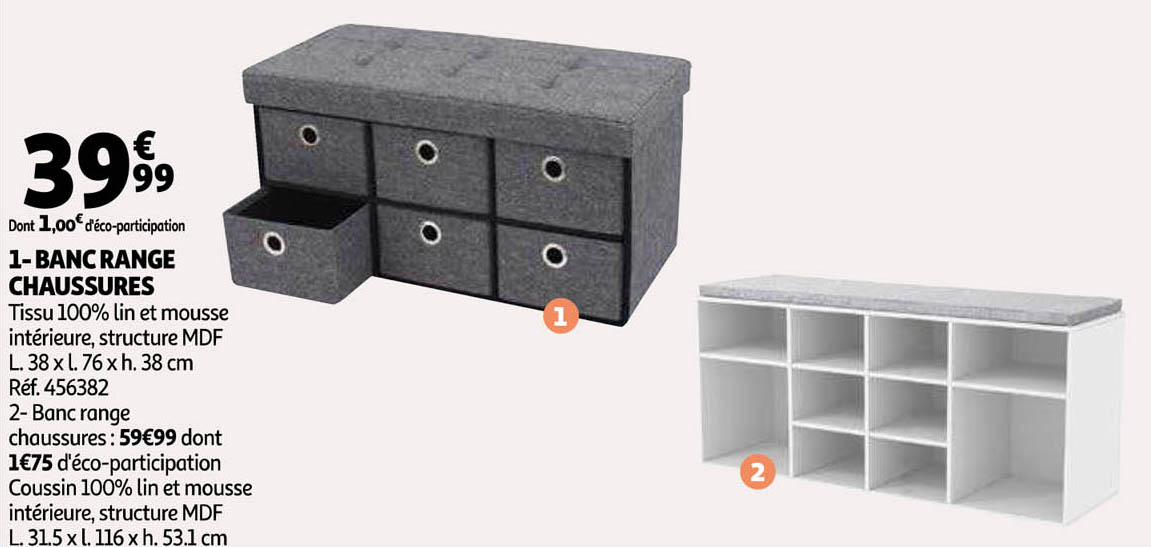 39€99

Dont 1,00€ d'éco-participation

1- BANC RANGE CHAUSSURES
Tissu 100% lin et mousse intérieure, structure MDF
L. 38 x l. 76 x h. 38 cm
Réf. 456382
2- Banc range chaussures : 59€99 dont 1€75 d'éco-participation
Coussin 100% lin et mousse intérieure, structure MDF
L. 31.5 x l. 116 x h. 53.1 cm

1

2