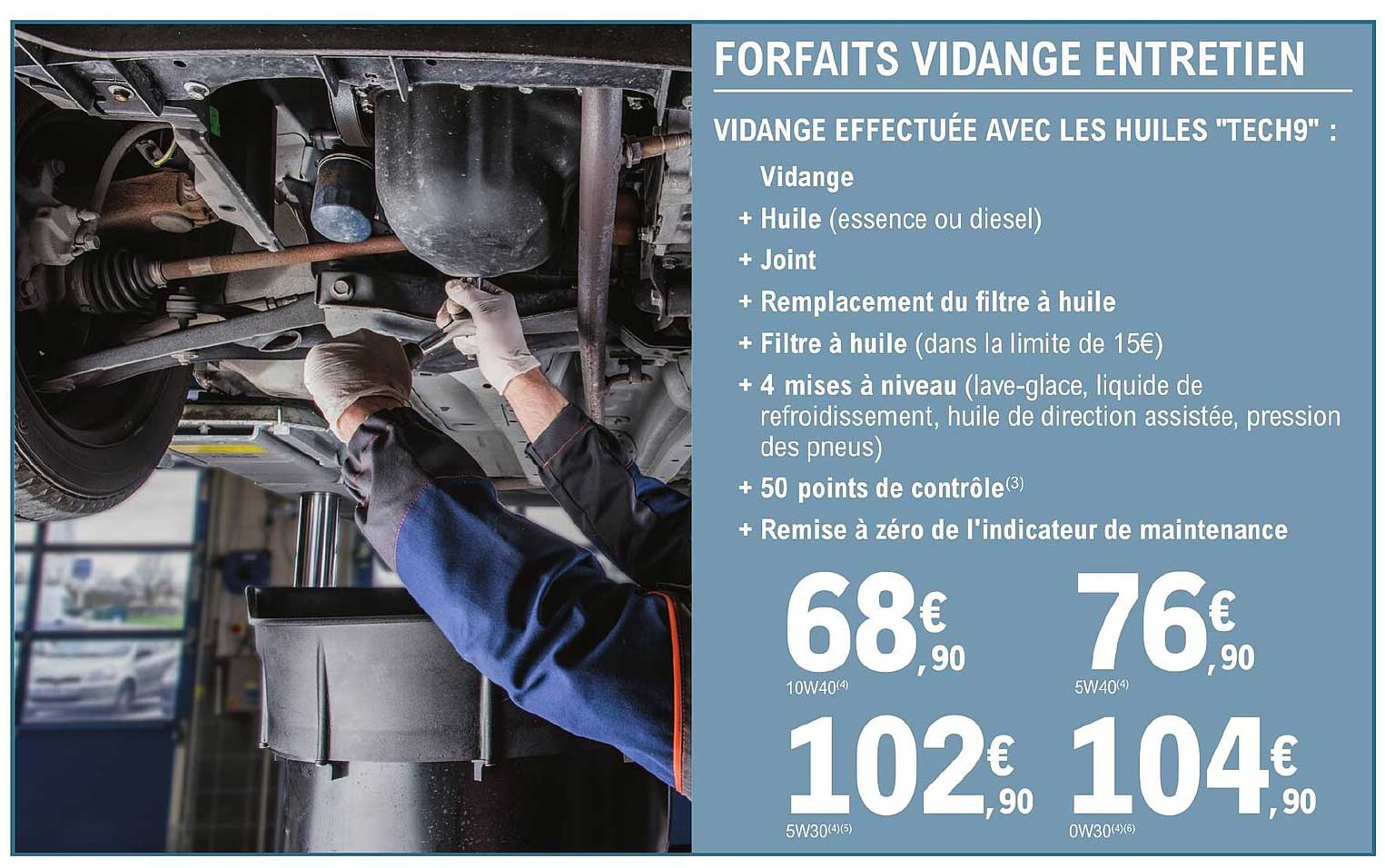 FORFAITS VIDANGE ENTRETIEN

VIDANGE EFFECTUÉE AVEC LES HUILES "TECH9" :

Vidange
+ Huile (essence ou diesel)
+ Joint
+ Remplacement du filtre à huile
+ Filtre à huile (dans la limite de 15€)
+ 4 mises à niveau (lave-glace, liquide de refroidissement, huile de direction assistée, pression des pneus)
+ 50 points de contrôle$^{(3)}$
+ Remise à zéro de l'indicateur de maintenance

68€,90
10W40$^{(4)}$

76€,90
5W40$^{(4)}$

102€,90
5W30$^{(4)(5)}$

104€,90
0W30$^{(4)(6)}$