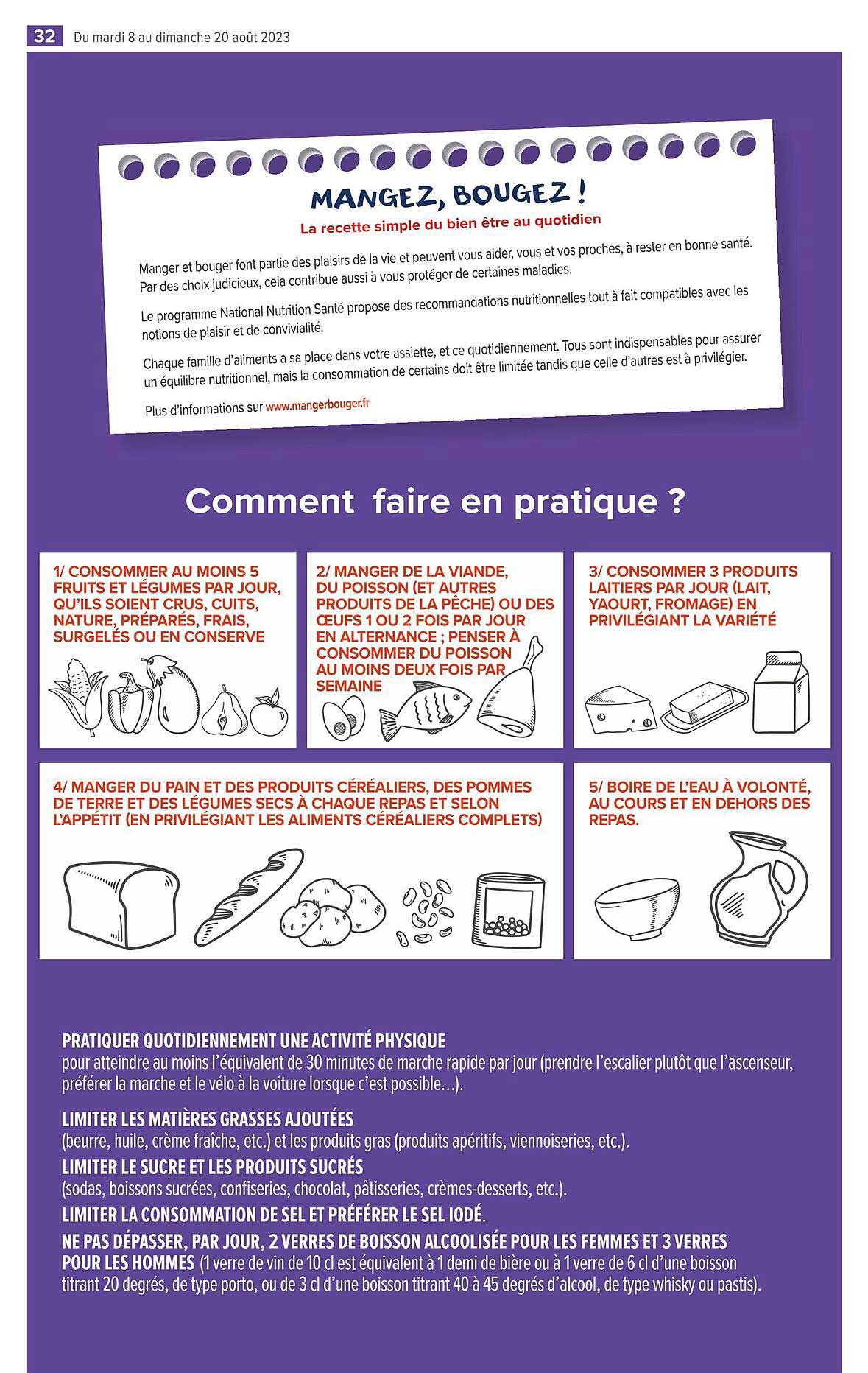 32 Du mardi 8 au dimanche 20 août 2023

MANGEZ, BOUGEZ !

La recette simple du bien être au quotidien

Manger et bouger font partie des plaisirs de la vie et peuvent vous aider, vous et vos proches, à rester en bonne santé. Par des choix judicieux, cela contribue aussi à vous protéger de certaines maladies.

Le programme National Nutrition Santé propose des recommandations nutritionnelles tout à fait compatibles avec les notions de plaisir et de convivialité.

Chaque famille d'aliments a sa place dans votre assiette, et ce quotidiennement. Tous sont indispensables pour assurer un équilibre nutritionnel, mais la consommation de certains doit être limitée tandis que celle d'autres est à privilégier.

Plus d'informations sur www.mangerbouger.fr

Comment faire en pratique ?

1/ CONSOMMER AU MOINS 5 FRUITS ET LÉGUMES PAR JOUR, QU'ILS SOIENT CRUS, CUITS, NATURE, PRÉPARÉS, FRAIS, SURGELÉS OU EN CONSERVE

2/ MANGER DE LA VIANDE, DU POISSON (ET AUTRES PRODUITS DE LA PÊCHE) OU DES ŒUFS 1 OU 2 FOIS PAR JOUR EN ALTERNANCE ; PENSER À CONSOMMER DU POISSON AU MOINS DEUX FOIS PAR SEMAINE

3/ CONSOMMER 3 PRODUITS LAITIERS PAR JOUR (LAIT, YAOURT, FROMAGE) EN PRIVILÉGIANT LA VARIÉTÉ

4/ MANGER DU PAIN ET DES PRODUITS CÉRÉALIERS, DES POMMES DE TERRE ET DES LÉGUMES SECS À CHAQUE REPAS ET SELON L'APPÉTIT (EN PRIVILÉGIANT LES ALIMENTS CÉRÉALIERS COMPLETS)

5/ BOIRE DE L'EAU À VOLONTÉ, AU COURS ET EN DEHORS DES REPAS.

PRATIQUER QUOTIDIENNEMENT UNE ACTIVITÉ PHYSIQUE
pour atteindre au moins l'équivalent de 30 minutes de marche rapide par jour (prendre l'escalier plutôt que l'ascenseur, préférer la marche et le vélo à la voiture lorsque c'est possible…).

LIMITER LES MATIÈRES GRASSES AJOUTÉES
(beurre, huile, crème fraîche, etc.) et les produits gras (produits apéritifs, viennoiseries, etc.).

LIMITER LE SUCRE ET LES PRODUITS SUCRÉS
(sodas, boissons sucrées, confiseries, chocolat, pâtisseries, crèmes-desserts, etc.).

LIMITER LA CONSOMMATION DE SEL ET PRÉFÉRER LE SEL IODÉ.

NE PAS DÉPASSER, PAR JOUR, 2 VERRES DE BOISSON ALCOOLISÉE POUR LES FEMMES ET 3 VERRES POUR LES HOMMES (1 verre de vin de 10 cl est équivalent à 1 demi de bière ou à 1 verre de 6 cl d'une boisson titrant 20 degrés, de type porto, ou de 3 cl d'une boisson titrant 40 à 45 degrés d'alcool, de type whisky ou pastis).