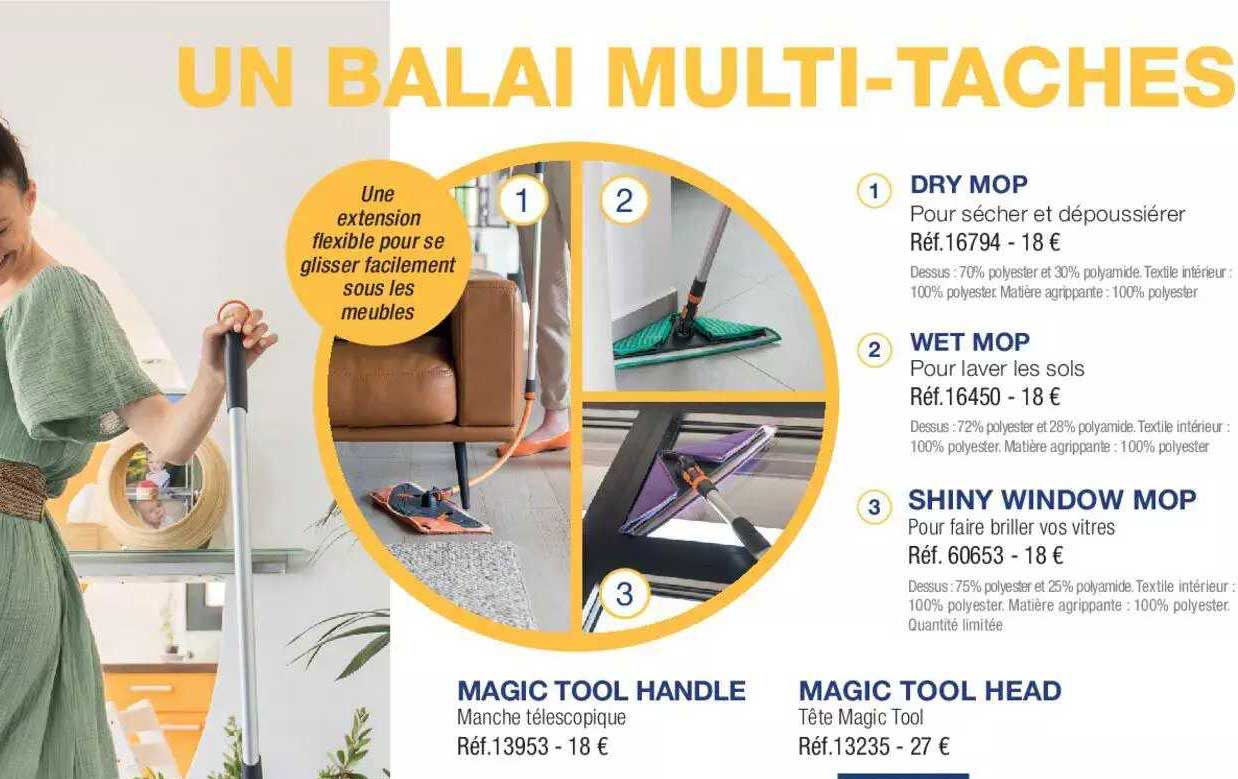 UN BALAI MULTI-TACHES

Une extension flexible pour se glisser facilement sous les meubles

1

2

3

1 DRY MOP
Pour sécher et dépoussiérer
Réf.16794 - 18 €
Dessus : 70% polyester et 30% polyamide. Textile intérieur : 100% polyester. Matière agrippante : 100% polyester

2 WET MOP
Pour laver les sols
Réf.16450 - 18 €
Dessus : 72% polyester et 28% polyamide. Textile intérieur : 100% polyester. Matière agrippante : 100% polyester

3 SHINY WINDOW MOP
Pour faire briller vos vitres
Réf. 60653 - 18 €
Dessus : 75% polyester et 25% polyamide. Textile intérieur : 100% polyester. Matière agrippante : 100% polyester. Quantité limitée

MAGIC TOOL HANDLE
Manche télescopique
Réf.13953 - 18 €

MAGIC TOOL HEAD
Tête Magic Tool
Réf.13235 - 27 €